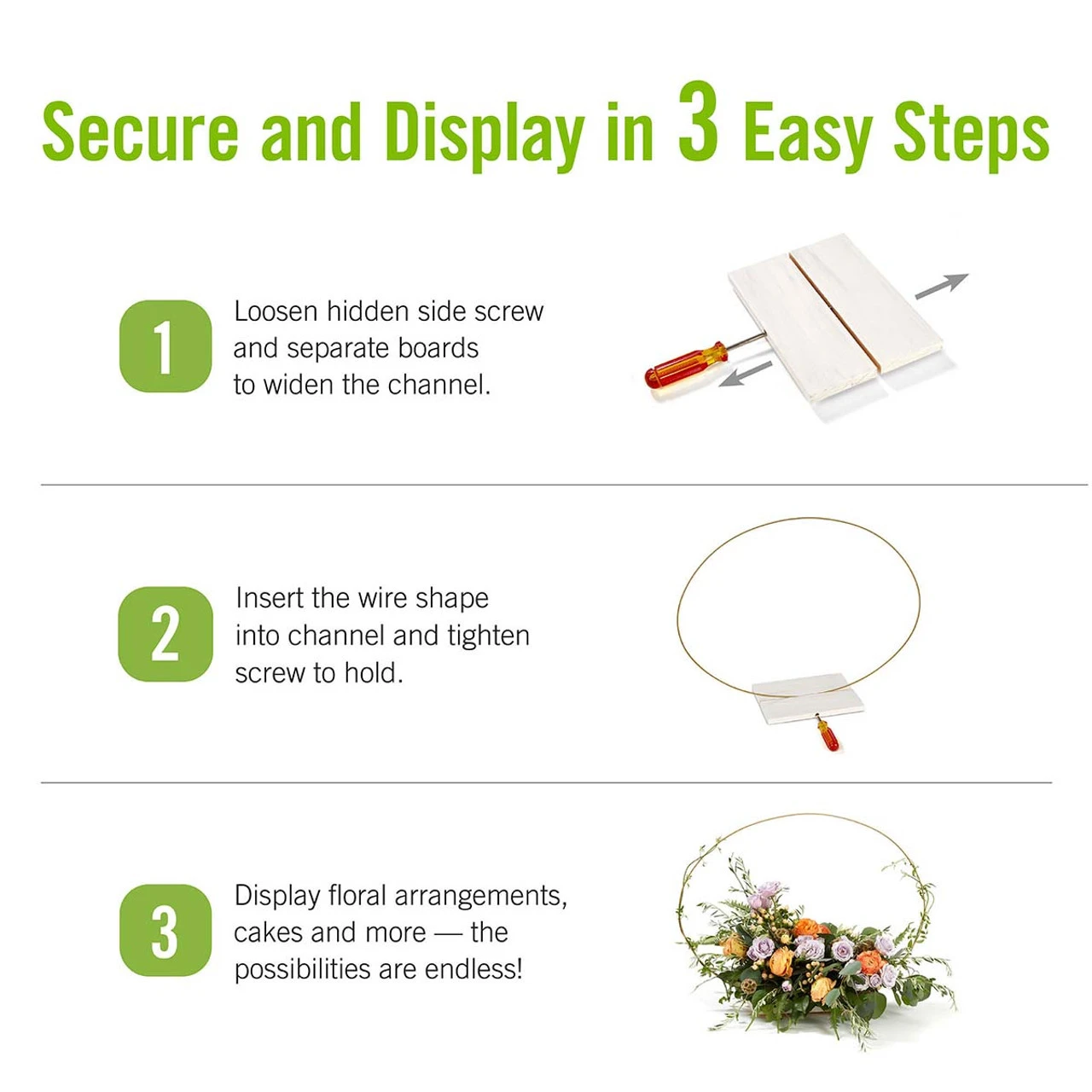 Secure and Display in 3 Easy Steps

1

Loosen hidden side screw and separate boards to widen the channel.

2

Insert the wire shape into channel and tighten screw to hold.

3

Display floral arrangements, cakes and more — the possibilities are endless!