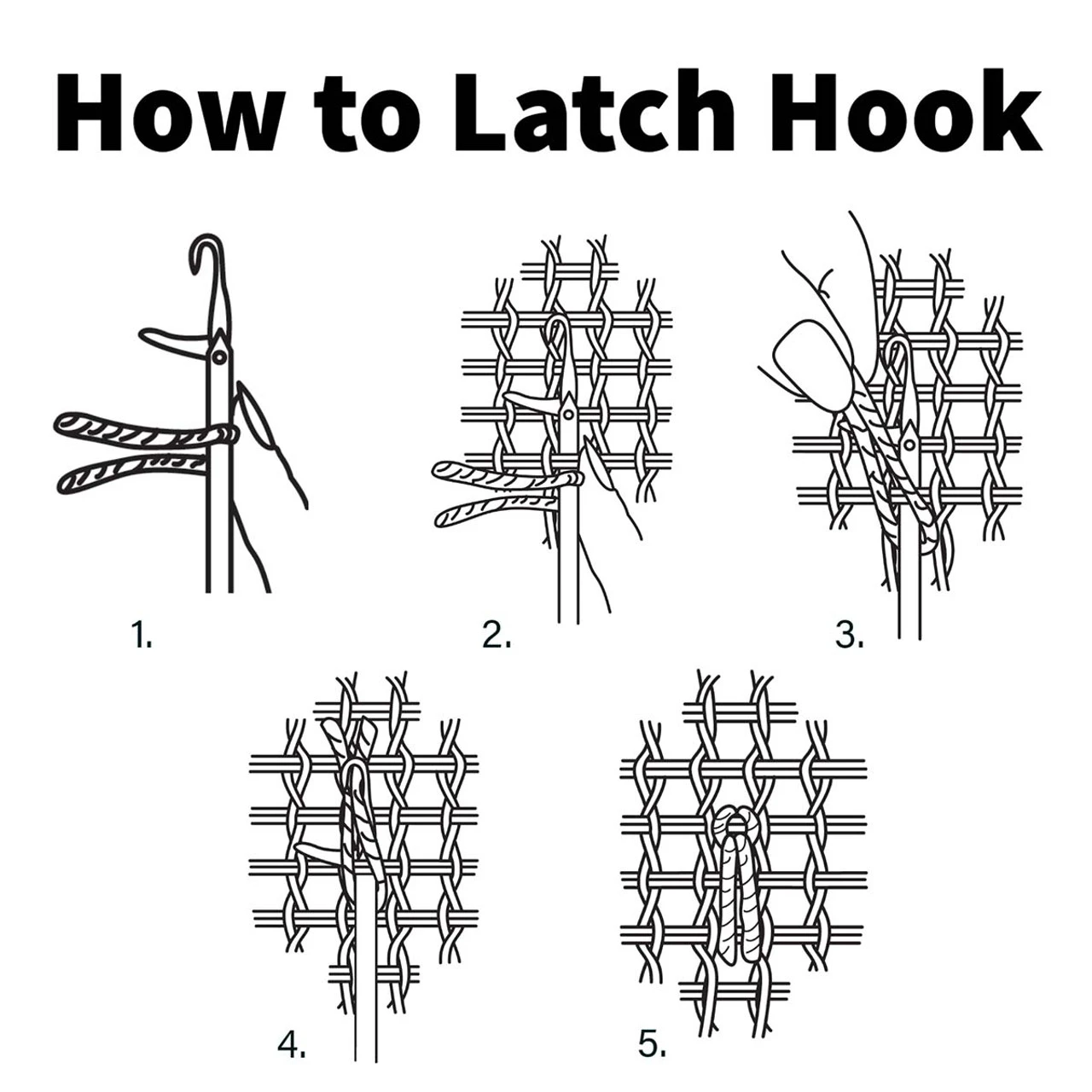 How to Latch Hook

1.

2.

3.

4.

5.